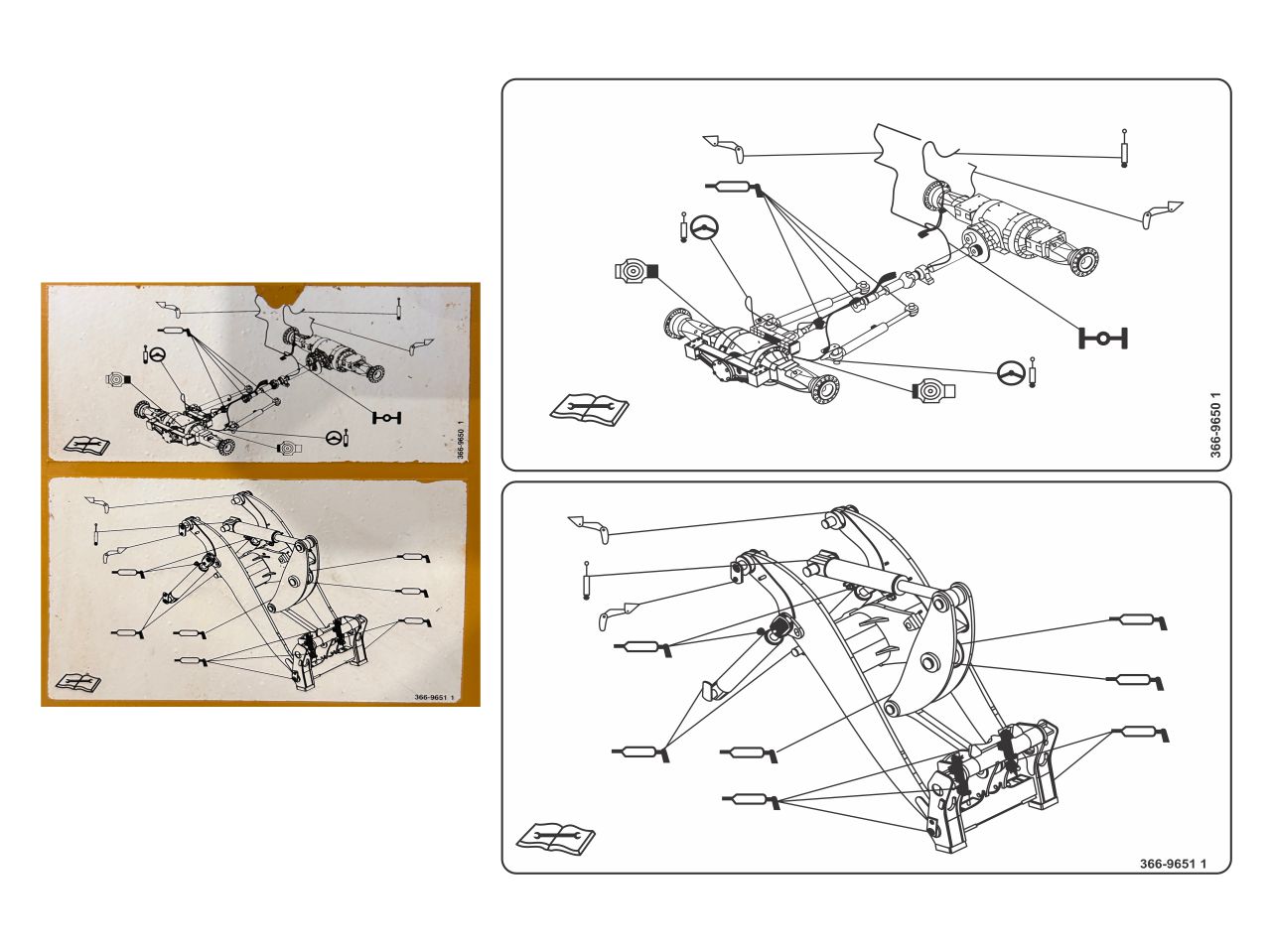 366-9650 1

366-9651 1

366-9650 1

366-9651 1